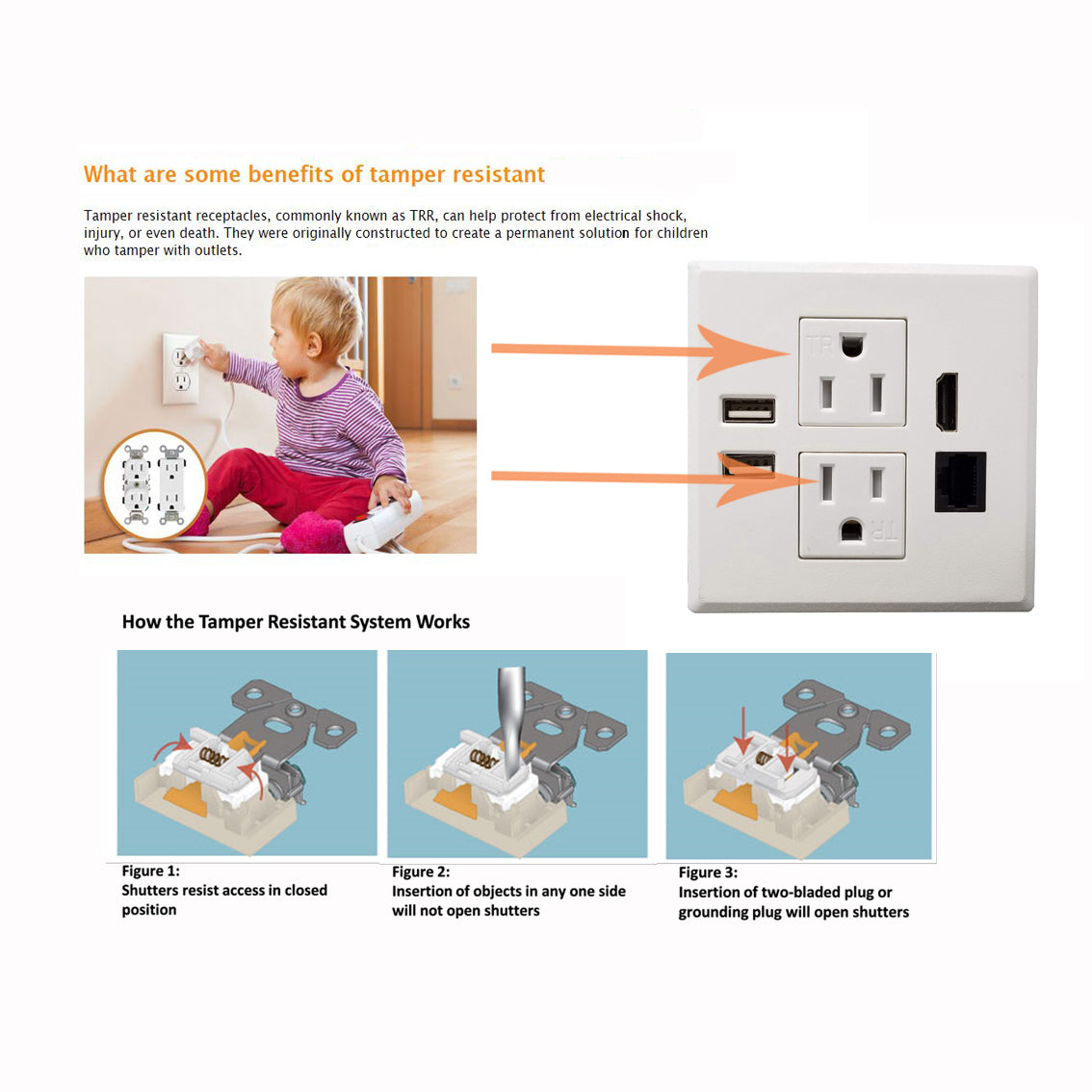 What are some benefits of tamper resistant

Tamper resistant receptacles, commonly known as TRR, can help protect from electrical shock, injury, or even death. They were originally constructed to create a permanent solution for children who tamper with outlets.

TR

TR

How the Tamper Resistant System Works

Figure 1:
Shutters resist access in closed position

Figure 2:
Insertion of objects in any one side will not open shutters

Figure 3:
Insertion of two-bladed plug or grounding plug will open shutters