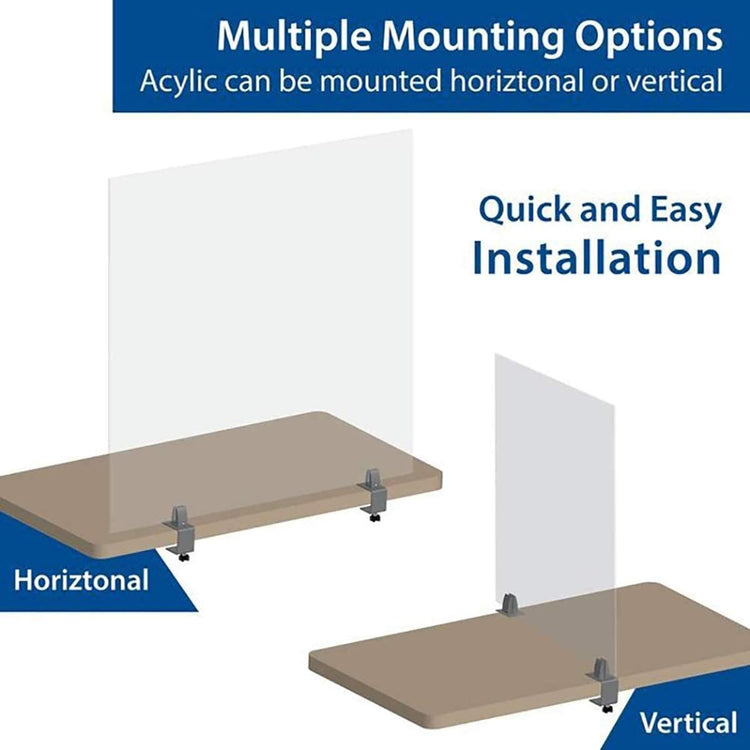 Multiple Mounting Options
Acylic can be mounted horiztonal or vertical

Quick and Easy
Installation

Horiztonal

Vertical