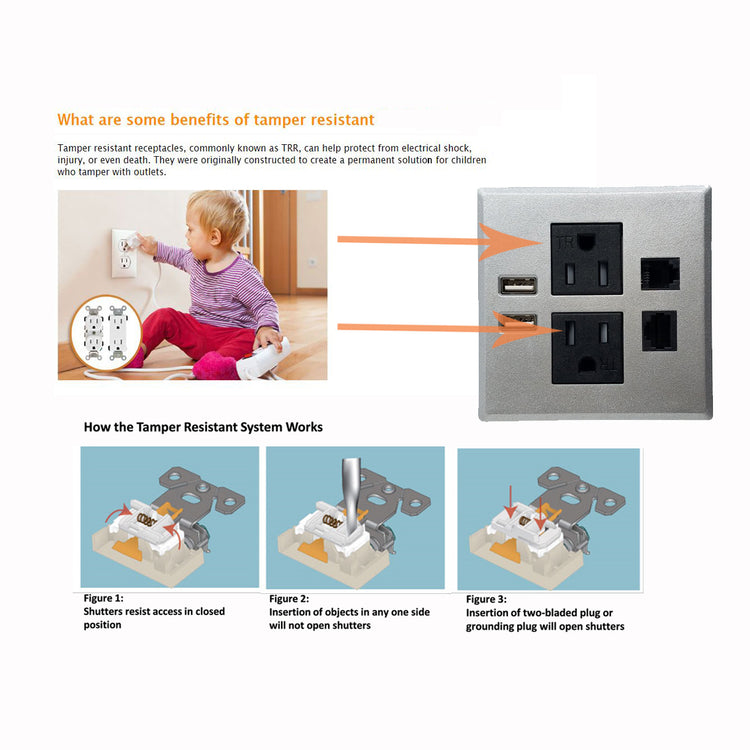 What are some benefits of tamper resistant

Tamper resistant receptacles, commonly known as TRR, can help protect from electrical shock, injury, or even death. They were originally constructed to create a permanent solution for children who tamper with outlets.

TR

TR

How the Tamper Resistant System Works

Figure 1:
Shutters resist access in closed position

Figure 2:
Insertion of objects in any one side will not open shutters

Figure 3:
Insertion of two-bladed plug or grounding plug will open shutters