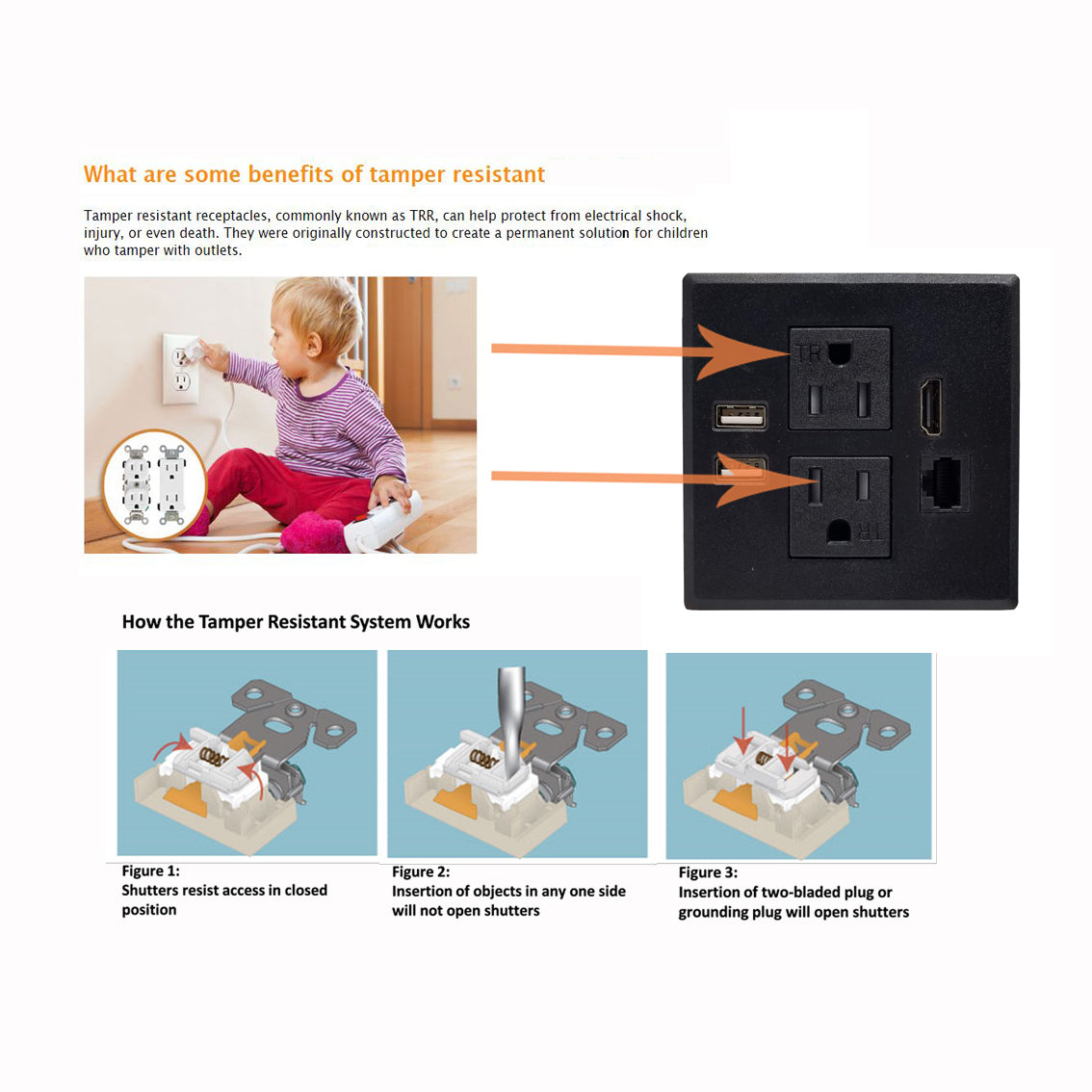 What are some benefits of tamper resistant

Tamper resistant receptacles, commonly known as TRR, can help protect from electrical shock, injury, or even death. They were originally constructed to create a permanent solution for children who tamper with outlets.

TR

TR

How the Tamper Resistant System Works

Figure 1:
Shutters resist access in closed position

Figure 2:
Insertion of objects in any one side will not open shutters

Figure 3:
Insertion of two-bladed plug or grounding plug will open shutters