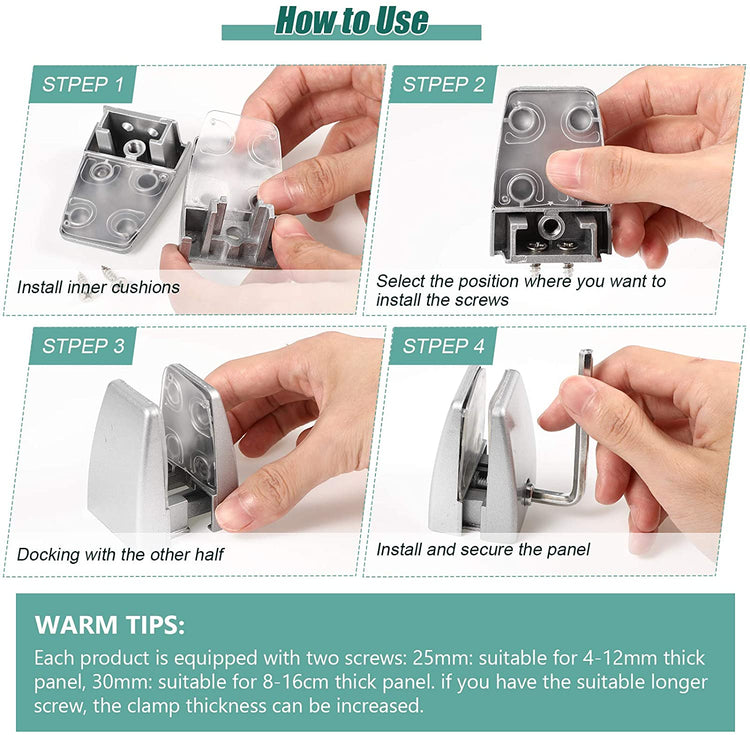 How to Use

STPEP 1

Install inner cushions

STPEP 2

Select the position where you want to install the screws

STPEP 3

Docking with the other half

STPEP 4

Install and secure the panel

WARM TIPS:

Each product is equipped with two screws: 25mm: suitable for 4-12mm thick panel, 30mm: suitable for 8-16cm thick panel. if you have the suitable longer screw, the clamp thickness can be increased.